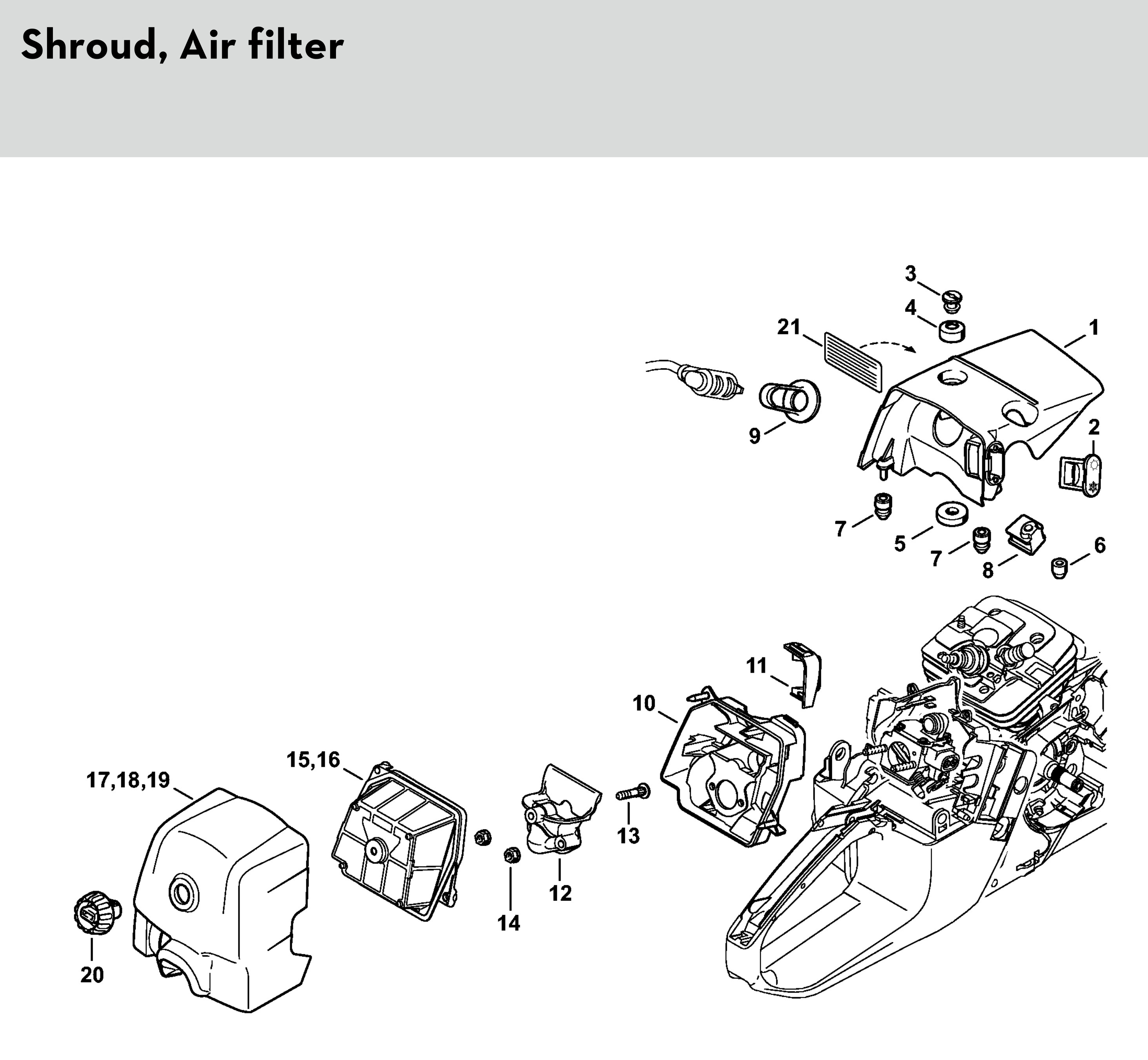 Shroud, Air filter

3
4
21
1
9
2
7
5
7
8
6
11
10
15,16
17,18,19
13
12
14
20